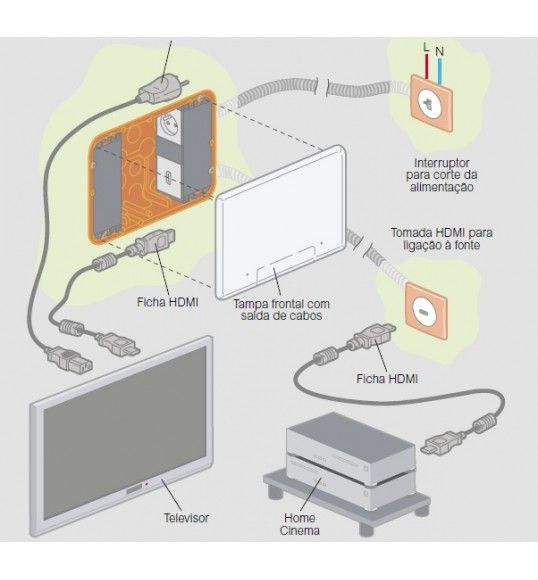 L
N

Interruptor para corte da alimentação

Tomada HDMI para ligação à fonte

Ficha HDMI

Tampa frontal com saída de cabos

Ficha HDMI

Televisor

Home Cinema